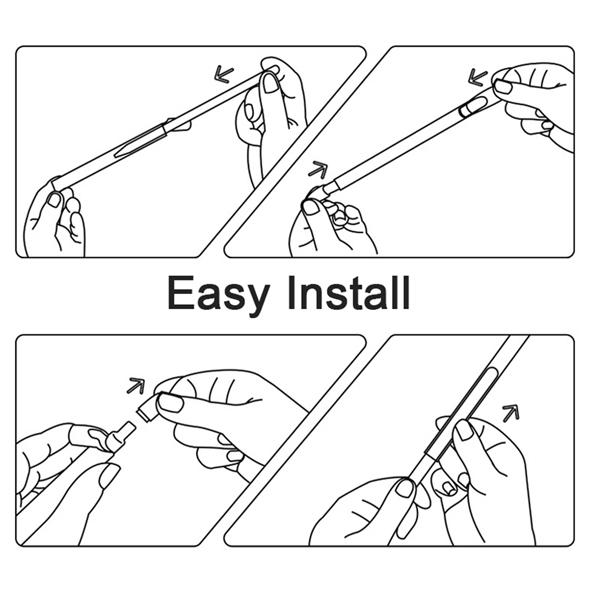 Easy Install